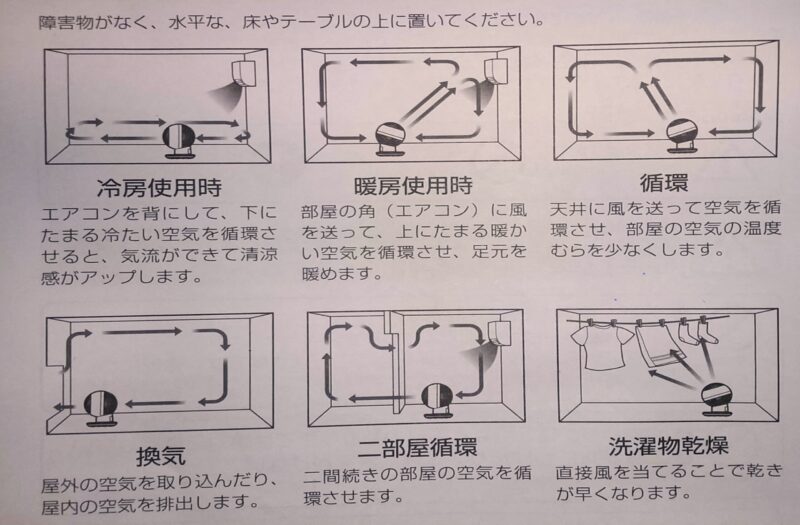 障害物がなく、水平な、床やテーブルの上に置いてください。

冷房使用時
エアコンを背にして、下にたまる冷たい空気を循環させると、気流ができて清涼感がアップします。

暖房使用時
部屋の角（エアコン）に風を送って、上にたまる暖かい空気を循環させ、足元を暖めます。

循環
天井に風を送って空気を循環させ、部屋の空気の温度むらを少なくします。

換気
屋外の空気を取り込んだり、屋内の空気を排出します。

二部屋循環
二間続きの部屋の空気を循環させます。

洗濯物乾燥
直接風を当てることで乾きが早くなります。